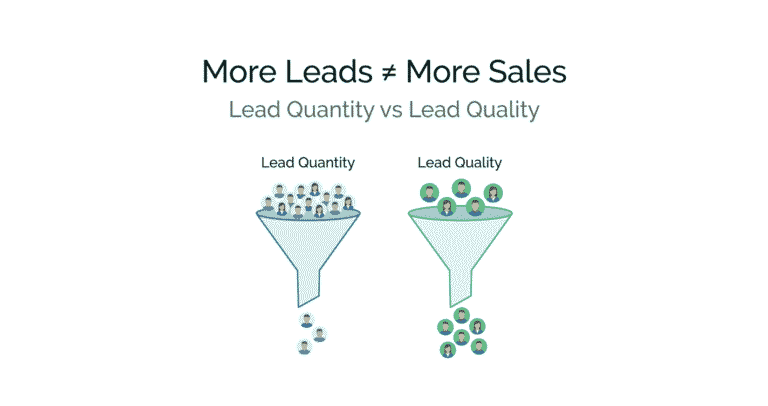 More Leads ≠ More Sales
Lead Quantity vs Lead Quality

Lead Quantity

Lead Quality