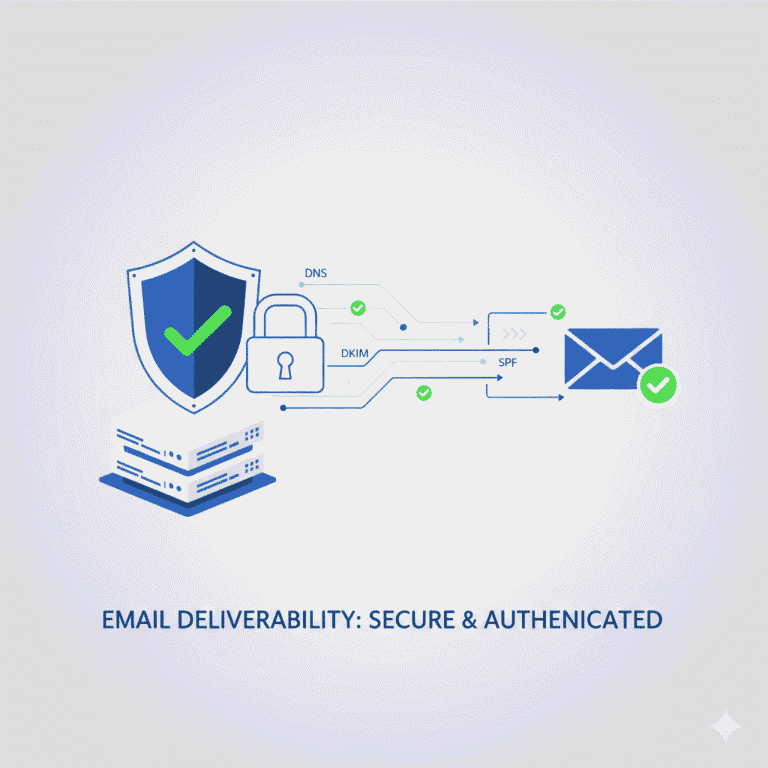 DNS

DKIM

SPF

EMAIL DELIVERABILITY: SECURE & AUTHENICATED