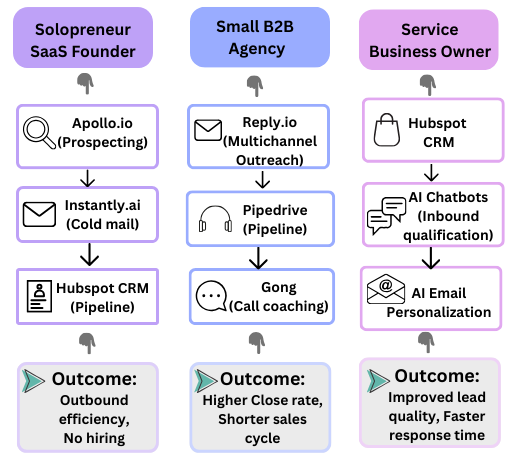 Solopreneur SaaS Founder

Apollo.io (Prospecting)

Instantly.ai (Cold mail)

Hubspot CRM (Pipeline)

Outcome:
Outbound efficiency, No hiring

Small B2B Agency

Reply.io (Multichannel Outreach)

Pipedrive (Pipeline)

Gong (Call coaching)

Outcome:
Higher Close rate, Shorter sales cycle

Service Business Owner

Hubspot CRM

AI Chatbots (Inbound qualification)

AI Email Personalization

Outcome:
Improved lead quality, Faster response time